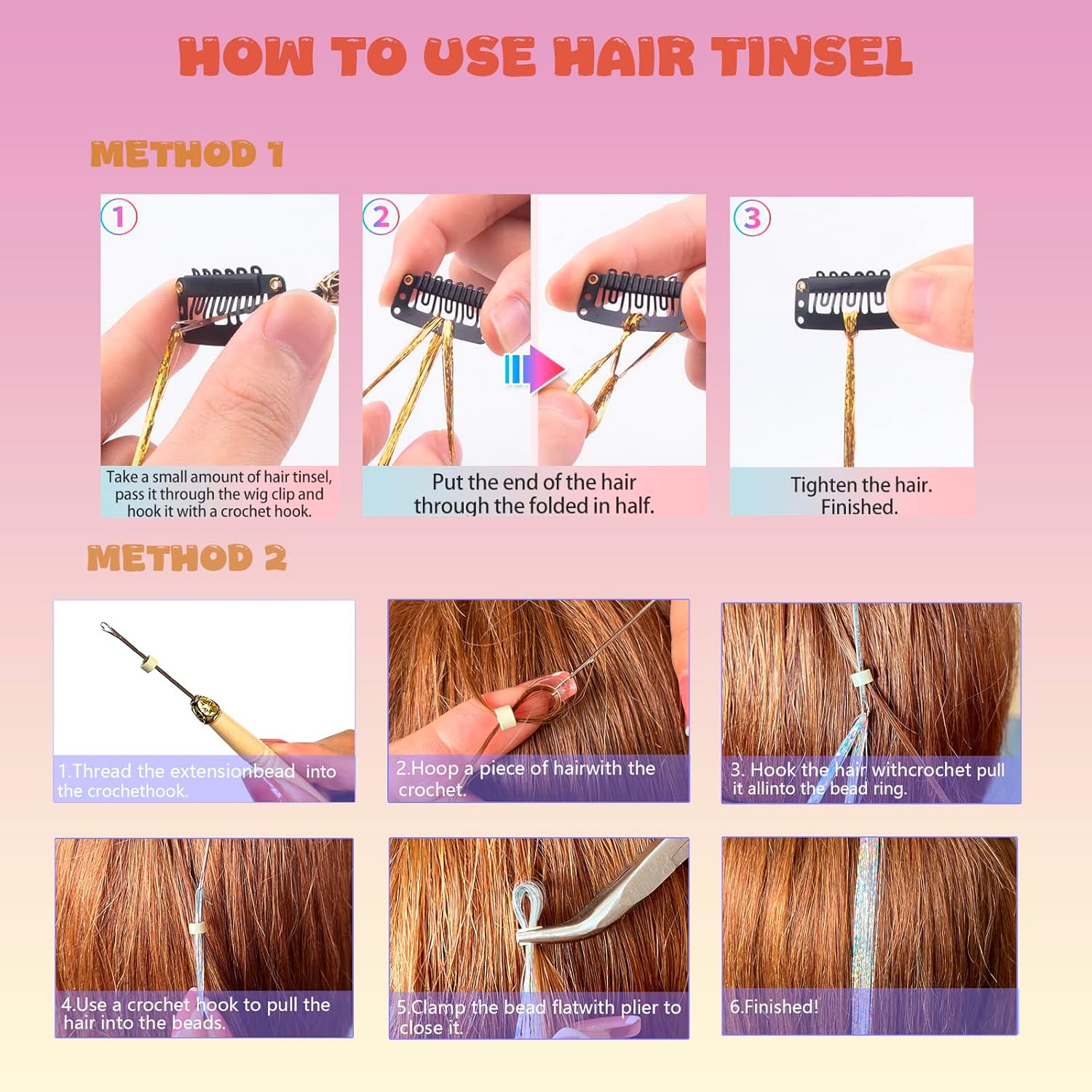 HOW TO USE HAIR TINSEL

METHOD 1

1

Take a small amount of hair tinsel, pass it through the wig clip and hook it with a crochet hook.

2

Put the end of the hair through the folded in half.

3

Tighten the hair. Finished.

METHOD 2

1.Thread the extensionbead into the crochethook.

2.Hoop a piece of hairwith the crochet.

3. Hook the hair withcrochet pull it allinto the bead ring.

4.Use a crochet hook to pull the hair into the beads.

5.Clamp the bead flatwith plier to close it.

6.Finished!