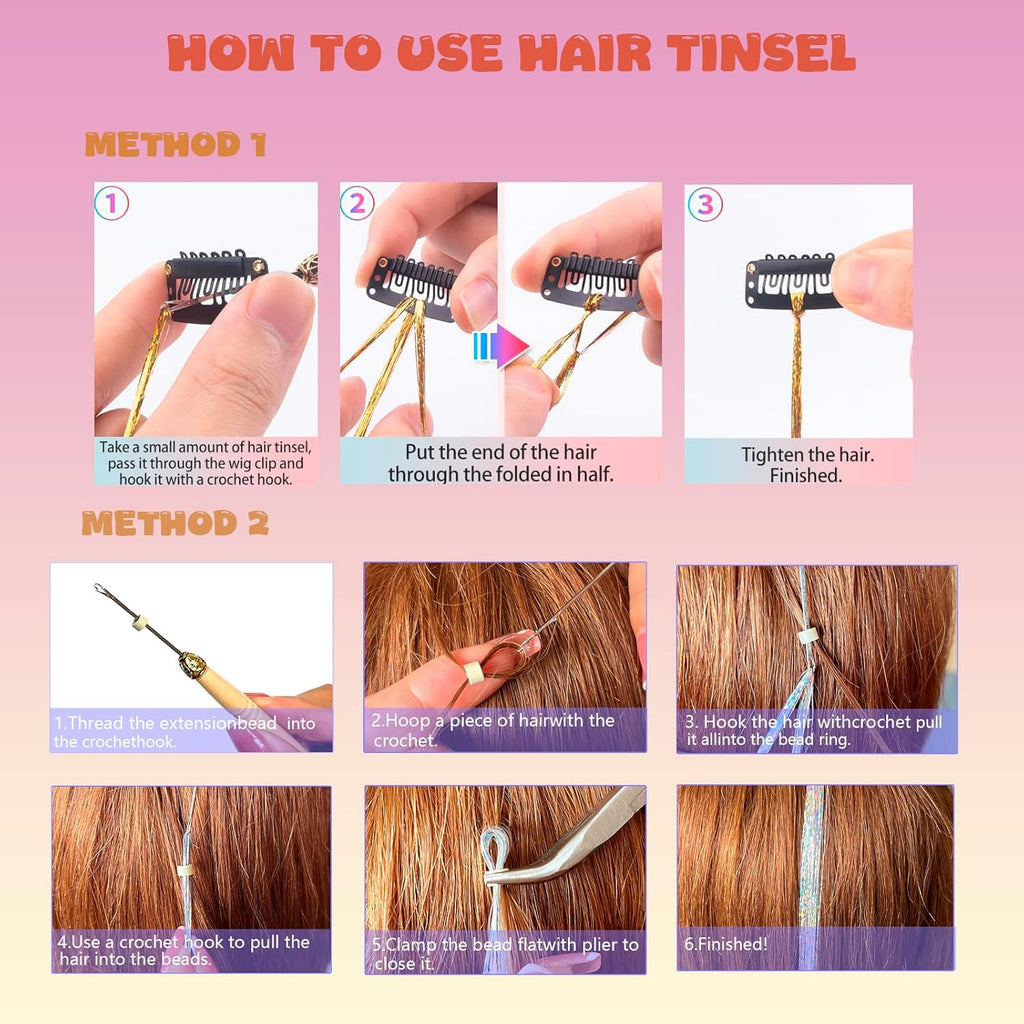 HOW TO USE HAIR TINSEL

METHOD 1

1

Take a small amount of hair tinsel, pass it through the wig clip and hook it with a crochet hook.

2

Put the end of the hair through the folded in half.

3

Tighten the hair. Finished.

METHOD 2

1.Thread the extensionbead into the crochethook.

2.Hoop a piece of hairwith the crochet.

3. Hook the hair withcrochet pull it allinto the bead ring.

4.Use a crochet hook to pull the hair into the beads.

5.Clamp the bead flatwith plier to close it.

6.Finished!